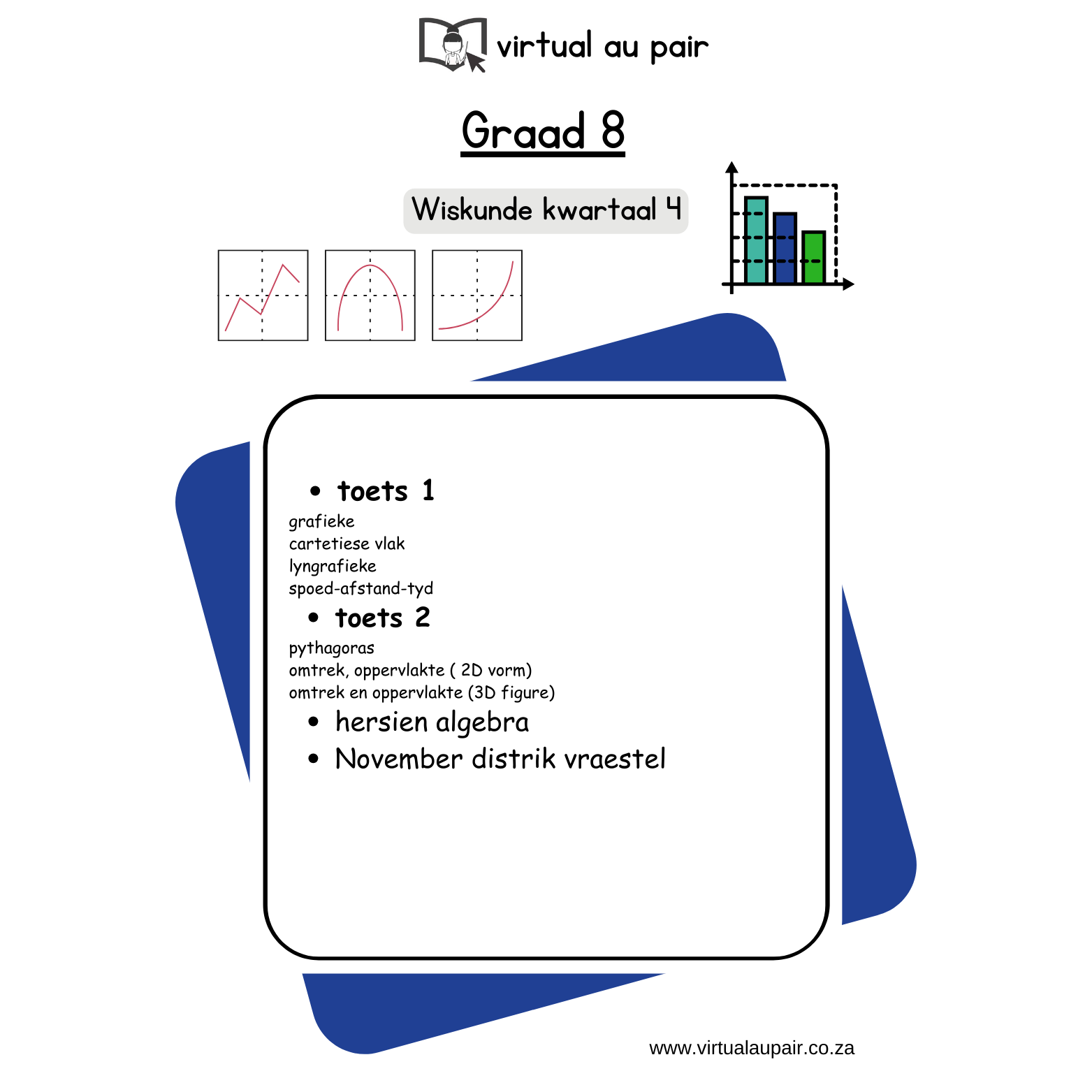 virtual au pair

Graad 8

Wiskunde kwartaal 4

• toets 1
grafieke
cartetiese vlak
lyngrafieke
spoed-afstand-tyd
• toets 2
pythagoras
omtrek, oppervlakte ( 2D vorm)
omtrek en oppervlakte (3D figure)
• hersien algebra
• November distrik vraestel

www.virtualaupair.co.za