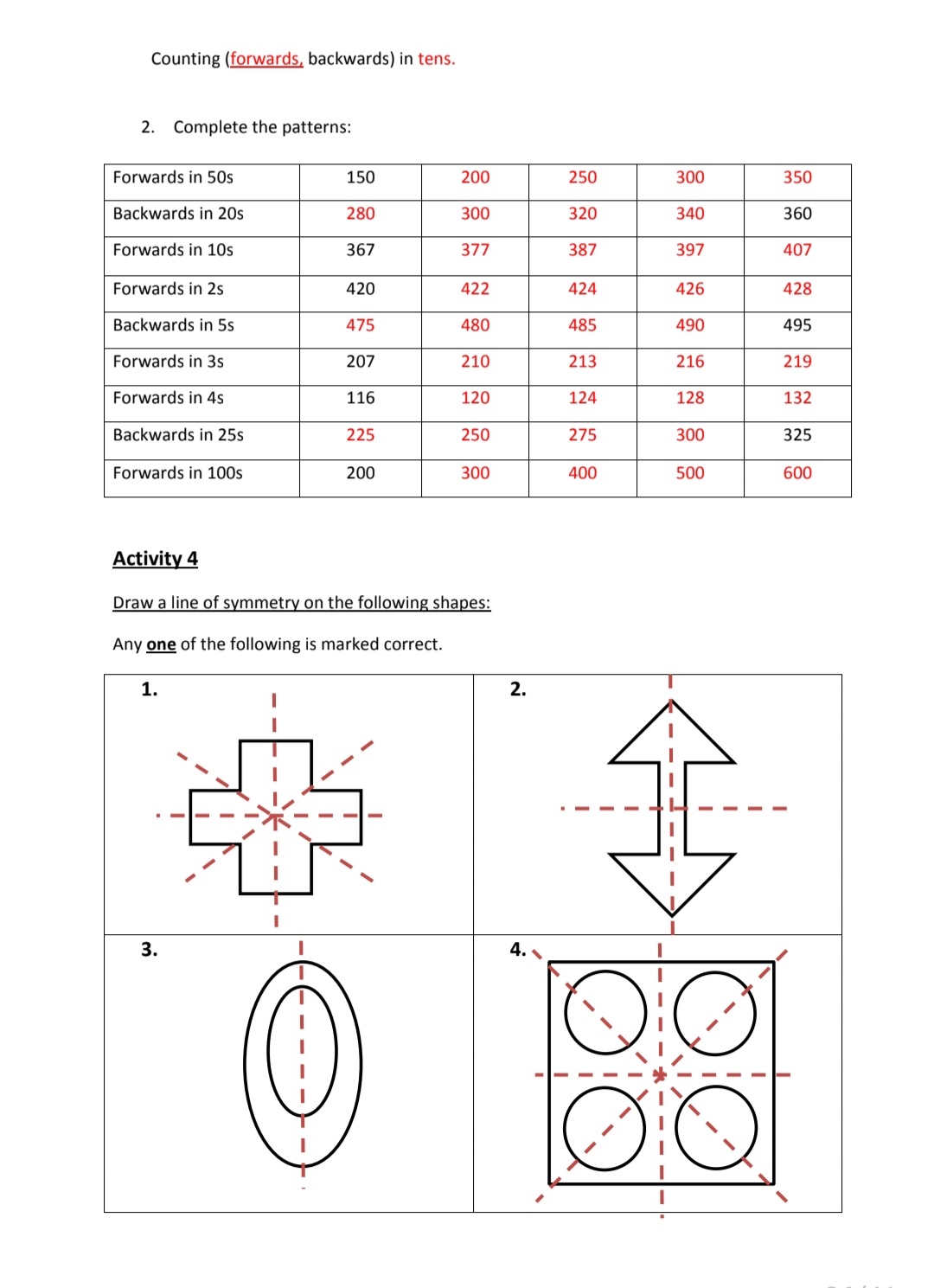 Counting (forwards, backwards) in tens.

2. Complete the patterns:

| Forwards in 50s | 150 | 200 | 250 | 300 | 350 |
|---|---|---|---|---|---|
| Backwards in 20s | 280 | 300 | 320 | 340 | 360 |
| Forwards in 10s | 367 | 377 | 387 | 397 | 407 |
| Forwards in 2s | 420 | 422 | 424 | 426 | 428 |
| Backwards in 5s | 475 | 480 | 485 | 490 | 495 |
| Forwards in 3s | 207 | 210 | 213 | 216 | 219 |
| Forwards in 4s | 116 | 120 | 124 | 128 | 132 |
| Backwards in 25s | 225 | 250 | 275 | 300 | 325 |
| Forwards in 100s | 200 | 300 | 400 | 500 | 600 |

Activity 4

Draw a line of symmetry on the following shapes:

Any one of the following is marked correct.

1.

2.

3.

4.