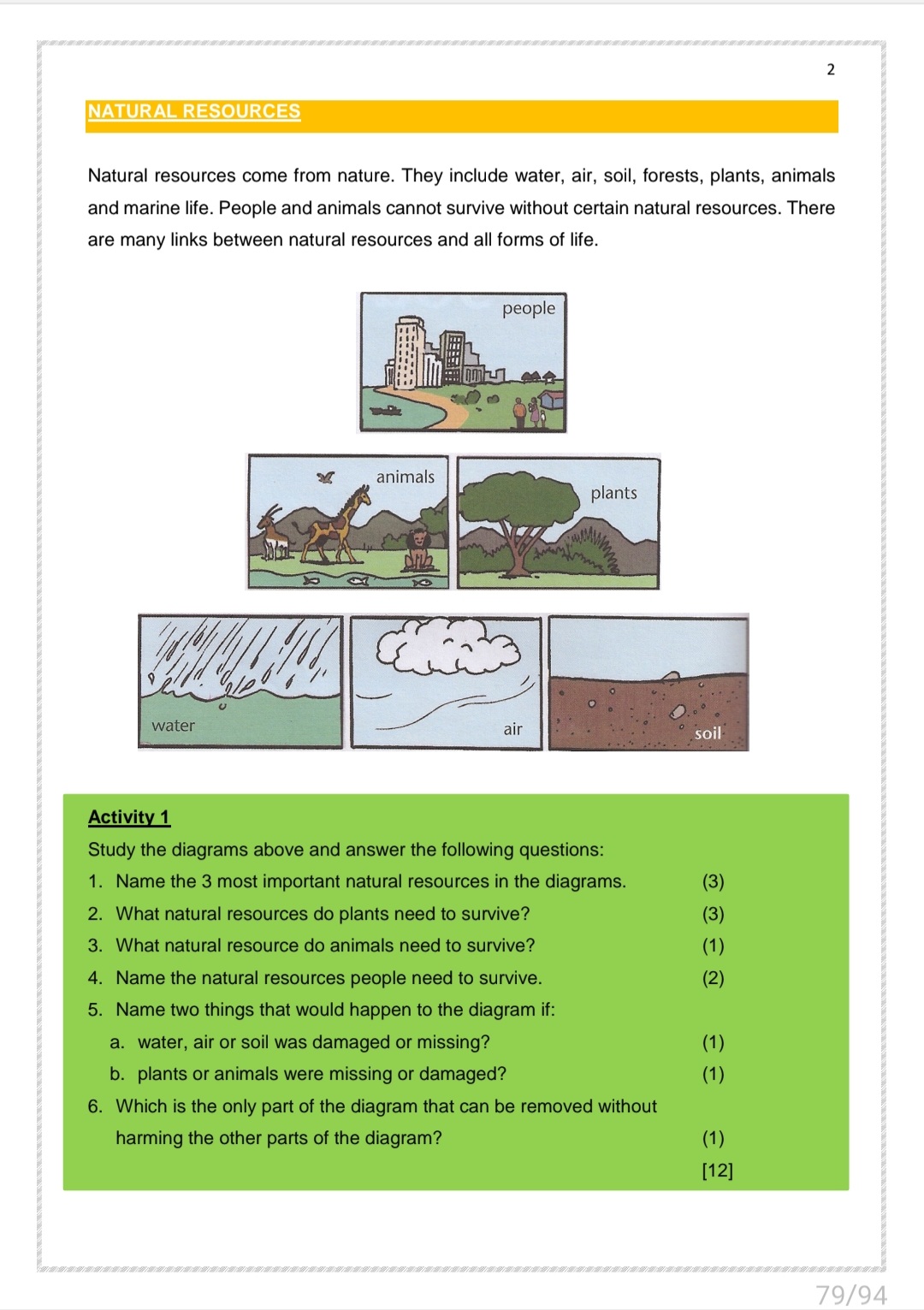 2

NATURAL RESOURCES

Natural resources come from nature. They include water, air, soil, forests, plants, animals and marine life. People and animals cannot survive without certain natural resources. There are many links between natural resources and all forms of life.

people

animals

plants

water

air

soil

Activity 1

Study the diagrams above and answer the following questions:

1. Name the 3 most important natural resources in the diagrams. (3)
2. What natural resources do plants need to survive? (3)
3. What natural resource do animals need to survive? (1)
4. Name the natural resources people need to survive. (2)
5. Name two things that would happen to the diagram if:
a. water, air or soil was damaged or missing? (1)
b. plants or animals were missing or damaged? (1)
6. Which is the only part of the diagram that can be removed without harming the other parts of the diagram? (1)
[12]

79/94